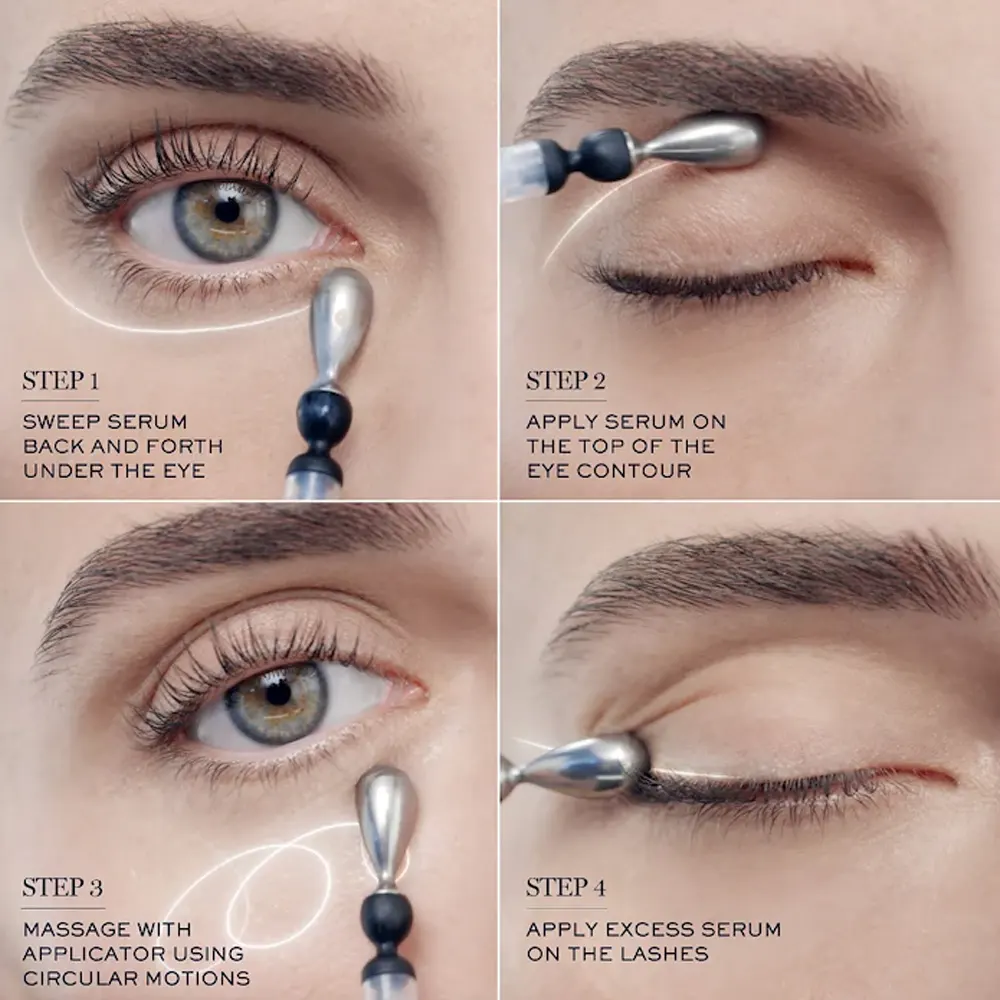 STEP 1

SWEEP SERUM BACK AND FORTH UNDER THE EYE

STEP 2

APPLY SERUM ON THE TOP OF THE EYE CONTOUR

STEP 3

MASSAGE WITH APPLICATOR USING CIRCULAR MOTIONS

STEP 4

APPLY EXCESS SERUM ON THE LASHES